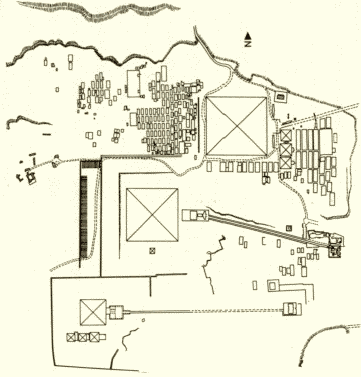 N