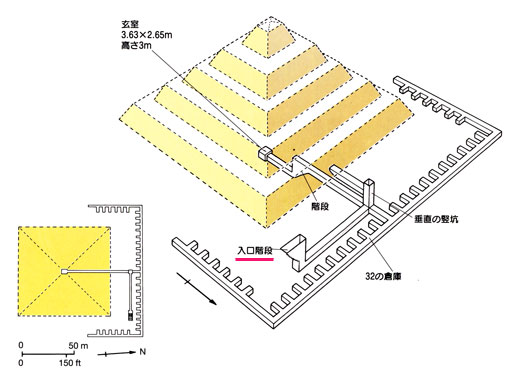 玄室
3.63×2.65m
高さ3m

階段

垂直の竪坑

入口階段

32の倉庫

0 50 m
0 150 ft

N